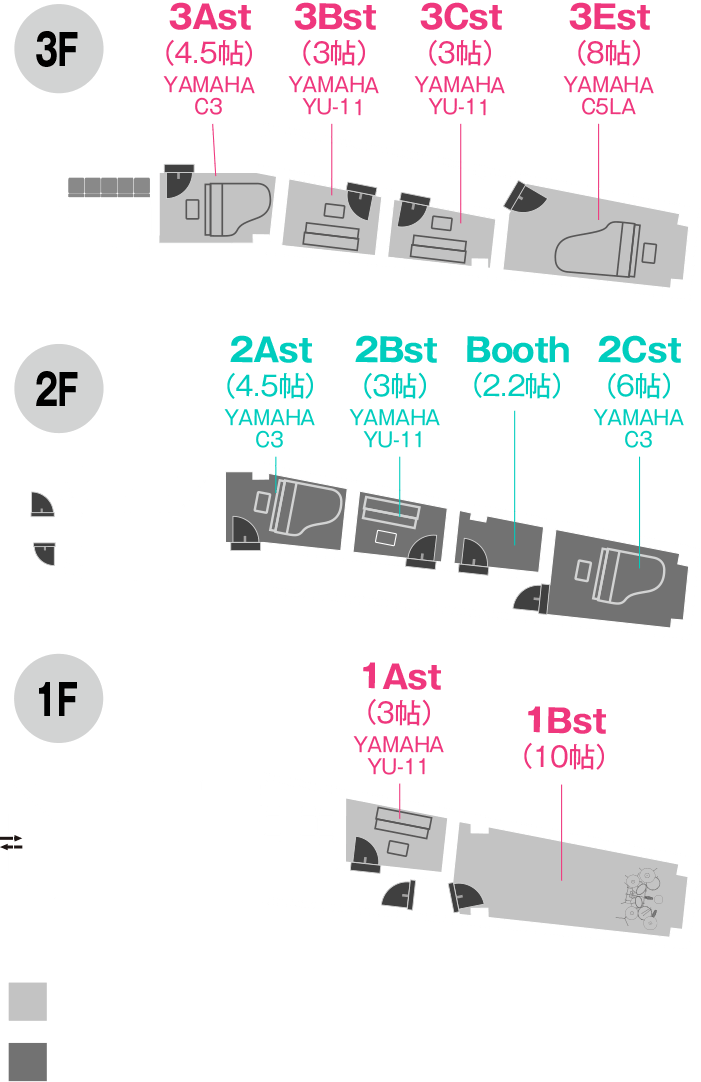 3F

3Ast
(4.5帖)
YAMAHA
C3

3Bst
(3帖)
YAMAHA
YU-11

3Cst
(3帖)
YAMAHA
YU-11

3Est
(8帖)
YAMAHA
C5LA

2F

2Ast
(4.5帖)
YAMAHA
C3

2Bst
(3帖)
YAMAHA
YU-11

Booth
(2.2帖)

2Cst
(6帖)
YAMAHA
C3

1F

1Ast
(3帖)
YAMAHA
YU-11

1Bst
(10帖)